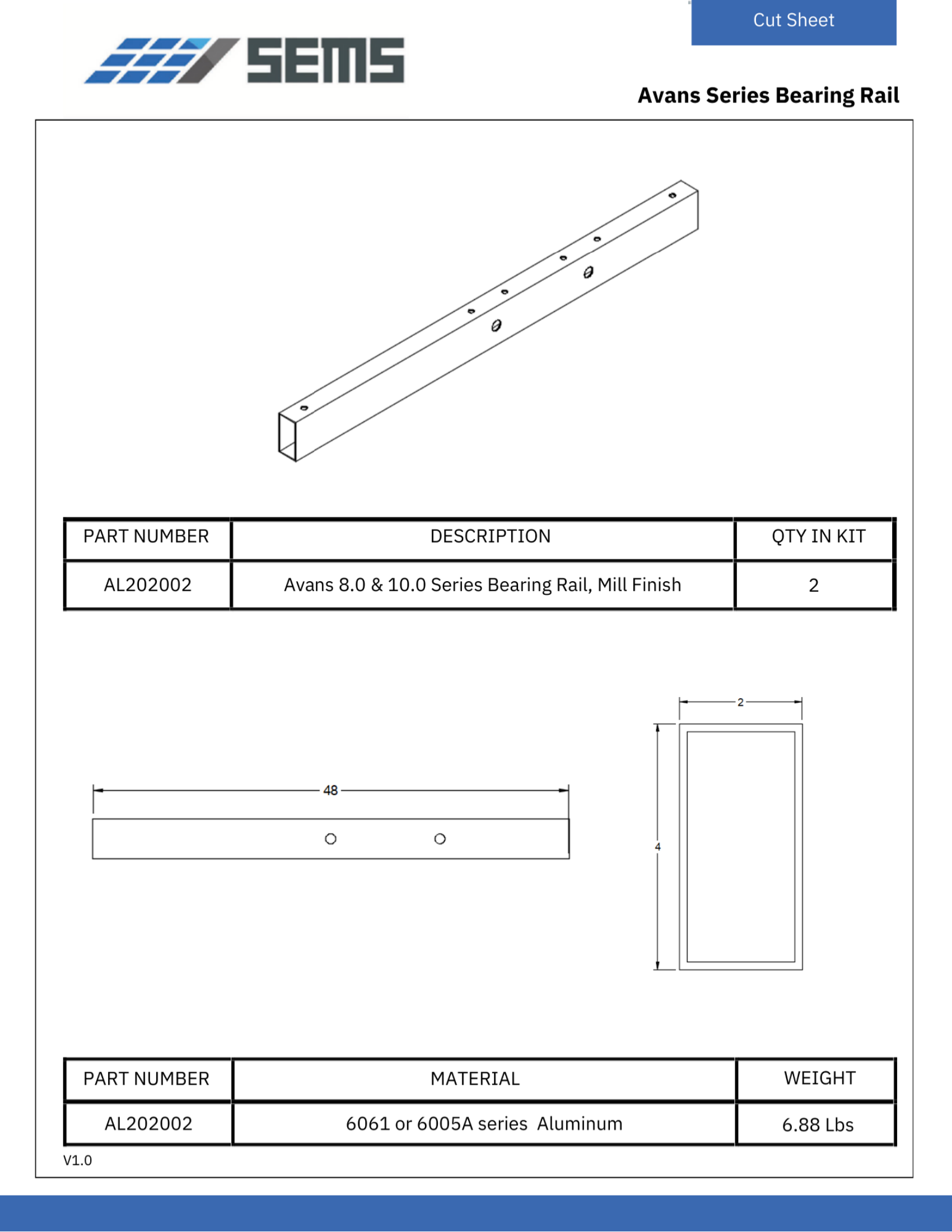 Cut Sheet

SEMS

Avans Series Bearing Rail

| PART NUMBER | DESCRIPTION | QTY IN KIT |
|---|---|---|
| AL202002 | Avans 8.0 & 10.0 Series Bearing Rail, Mill Finish | 2 |

48

2

4

| PART NUMBER | MATERIAL | WEIGHT |
|---|---|---|
| AL202002 | 6061 or 6005A series Aluminum | 6.88 Lbs |

V1.0